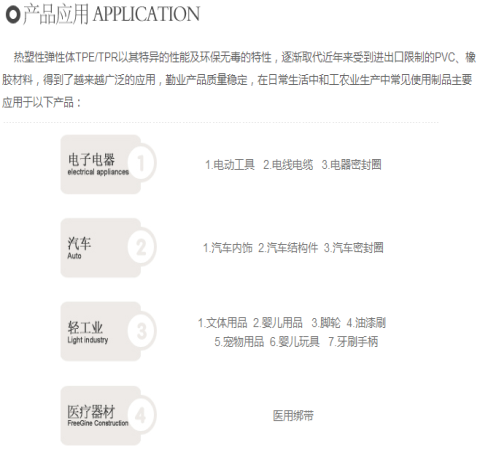 产品应用 APPLICATION

热塑性弹性体TPE/TPR以其特异的性能及环保无毒的特性，逐渐取代近年来受到进出口限制的PVC、橡胶材料，得到了越来越广泛的应用，勤业产品质量稳定，在日常生活中和工农业生产中常见使用制品主要应用于以下产品：

电子电器
electrical appliances
1

1.电动工具 2.电线电缆 3.电器密封圈

汽车
Auto
2

1.汽车内饰 2.汽车结构件 3.汽车密封圈

轻工业
Light industry
3

1.文体用品 2.婴儿用品 3.脚轮 4.油漆刷
5.宠物用品 6.婴儿玩具 7.牙刷手柄

医疗器材
FreeGine Construction
4

医用绑带